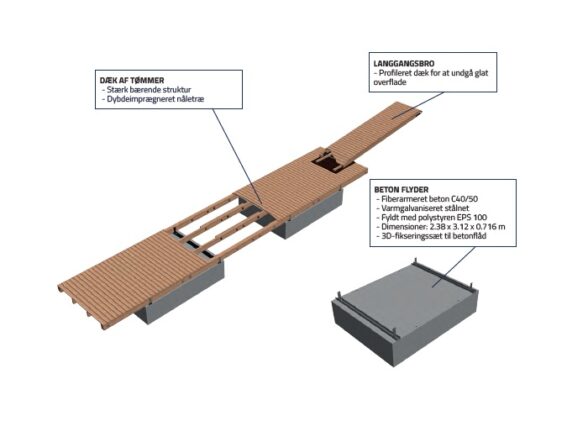 DÆK AF TØMMER
- Stærk bærende struktur
- Dybdeimprægneret nåletræ

LANGGANGSBRO
- Profileret dæk for at undgå glat overflade

BETON FLYDER
- Fiberarmeret beton C40/50
- Varmgalvaniseret stålnet
- Fyldt med polystyren EPS 100
- Dimensioner: 2.38 x 3.12 x 0.716 m
- 3D-fikseringssæt til betonflåd